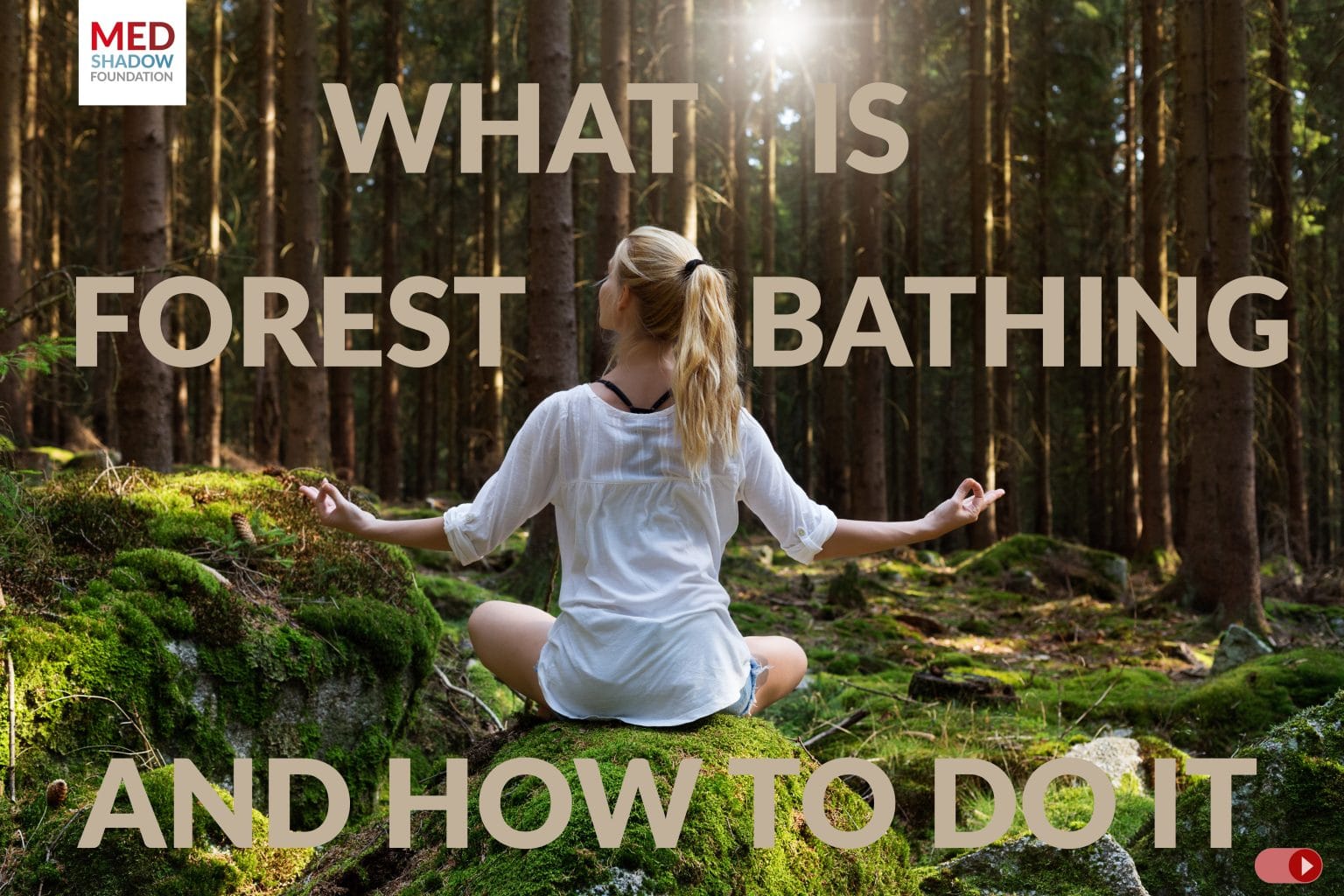 MED
SHADOW
FOUNDATION

WHAT IS
FOREST BATHING

AND HOW TO DO IT